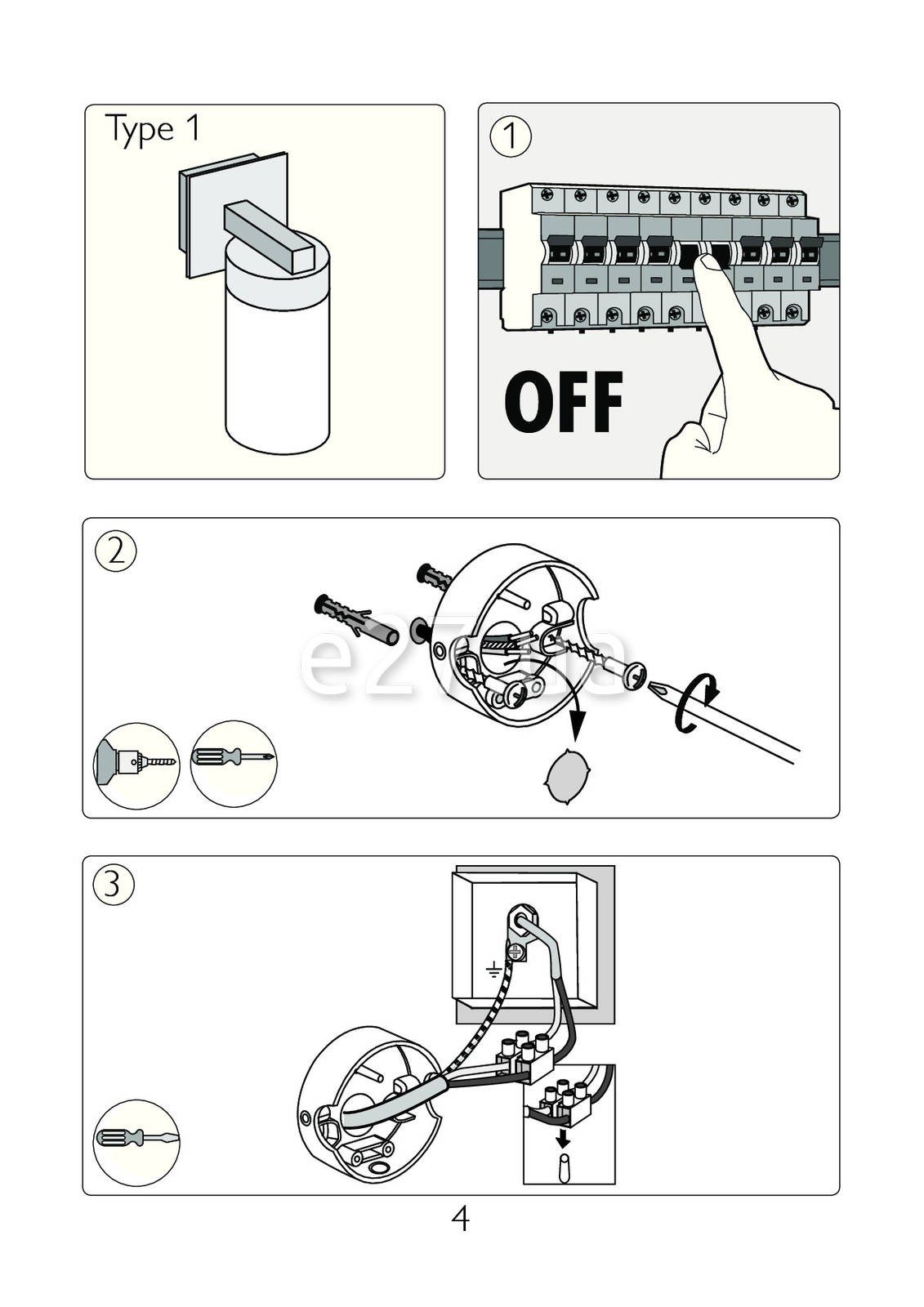 Type 1

1

OFF

2

e27.ua

3

4