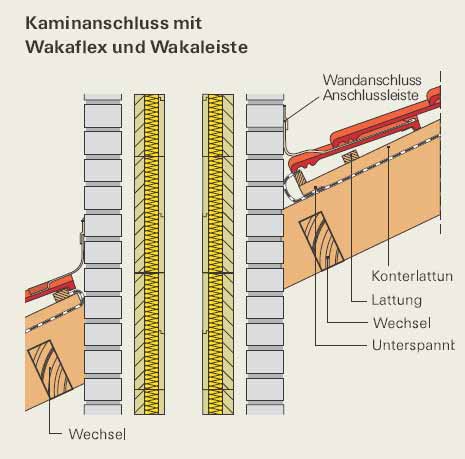 Kaminanschluss mit
Wakaflex und Wakaleiste

Wandanschluss
Anschlussleiste

Konterlattun

Lattung

Wechsel

Unterspannt

Wechsel