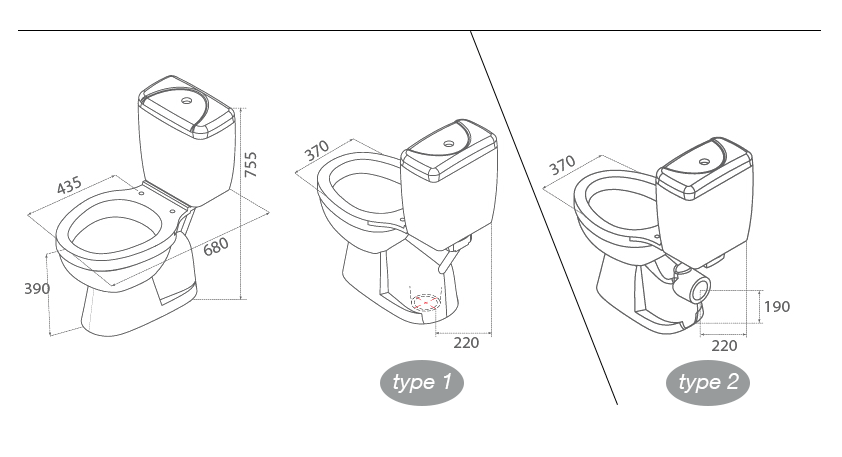 435
755
680
390
370
220
type 1
370
190
220
type 2